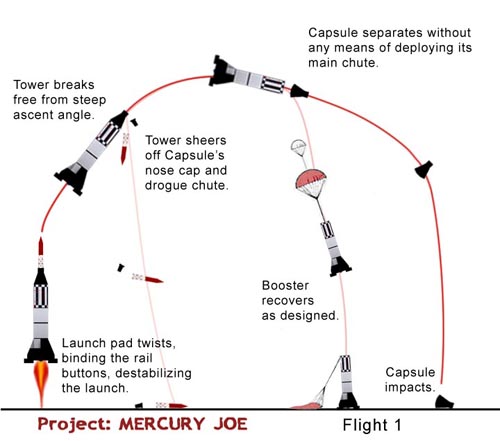 Capsule separates without any means of deploying its main chute.

Tower breaks free from steep ascent angle.

Tower sheers off Capsule's nose cap and drogue chute.

Booster recovers as designed.

Launch pad twists, binding the rail buttons, destabilizing the launch.

Capsule impacts.

Project: MERCURY JOE

Flight 1